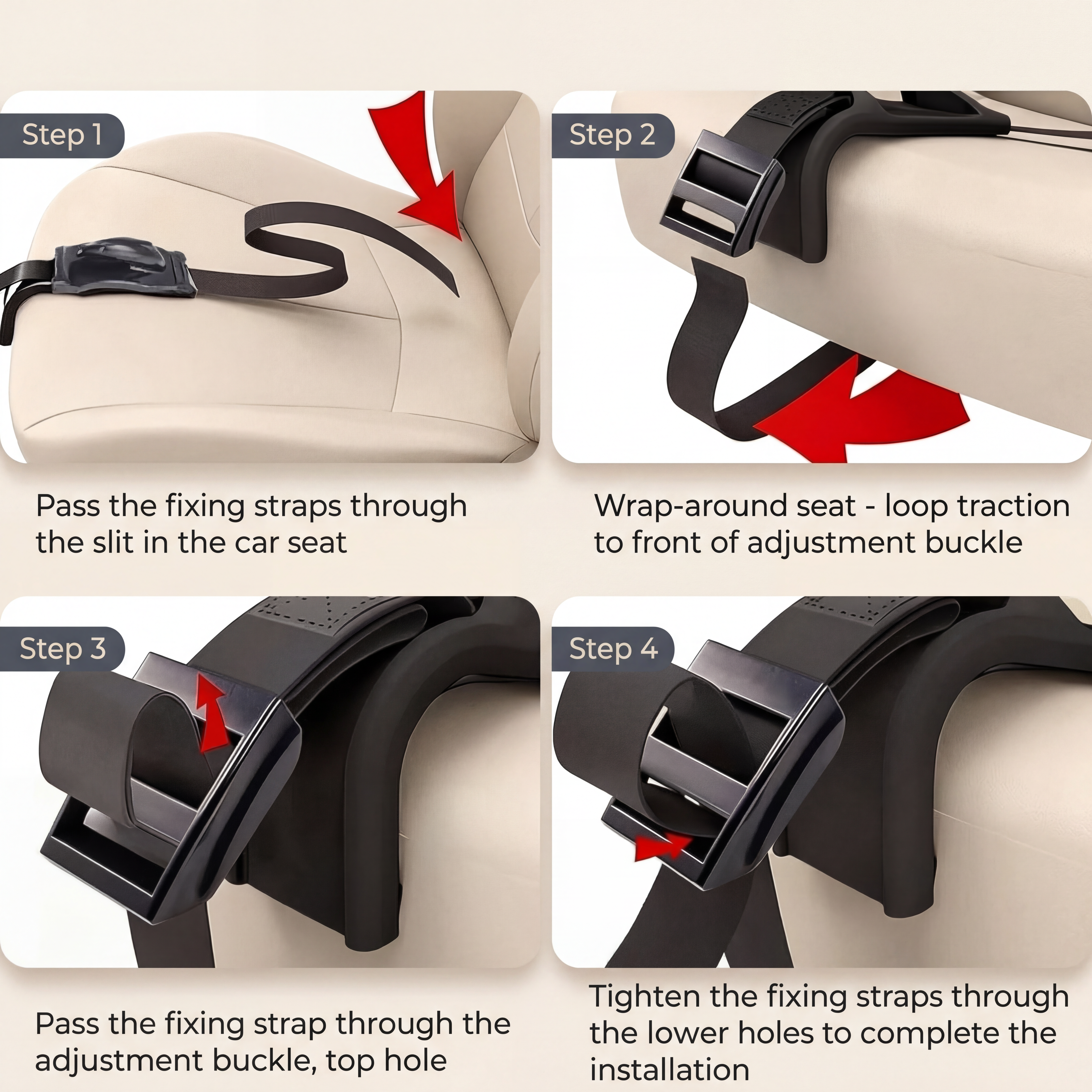 Step 1

Pass the fixing straps through the slit in the car seat

Step 2

Wrap-around seat - loop traction to front of adjustment buckle

Step 3

Pass the fixing strap through the adjustment buckle, top hole

Step 4

Tighten the fixing straps through the lower holes to complete the installation